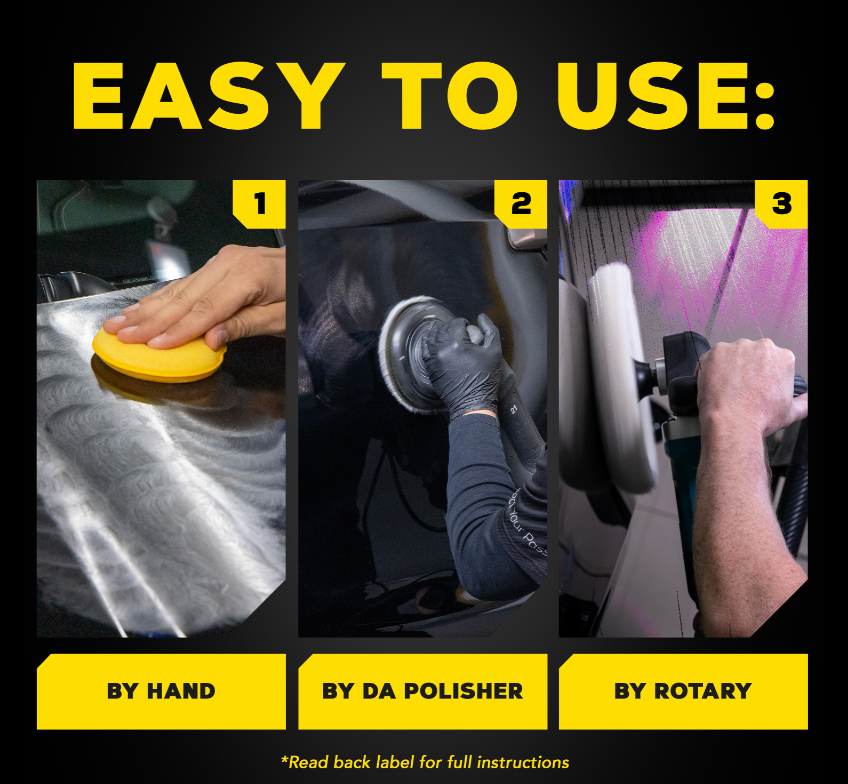 EASY TO USE:

1

2

3

BY HAND

BY DA POLISHER

BY ROTARY

*Read back label for full instructions